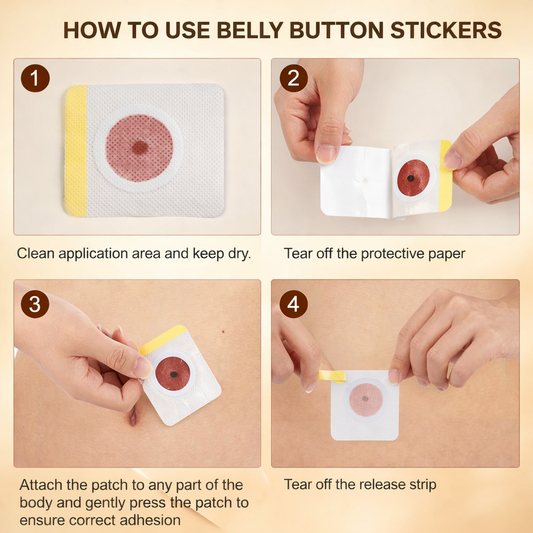 HOW TO USE BELLY BUTTON STICKERS

1

Clean application area and keep dry.

2

Tear off the protective paper

3

Attach the patch to any part of the body and gently press the patch to ensure correct adhesion

4

Tear off the release strip