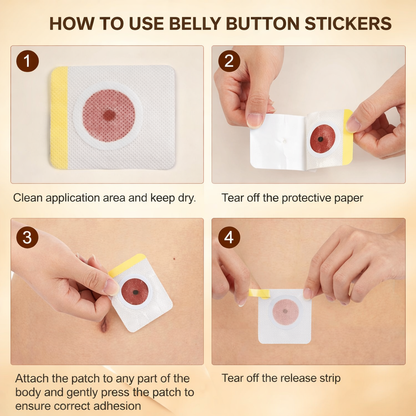 HOW TO USE BELLY BUTTON STICKERS

1

Clean application area and keep dry.

2

Tear off the protective paper

3

Attach the patch to any part of the body and gently press the patch to ensure correct adhesion

4

Tear off the release strip